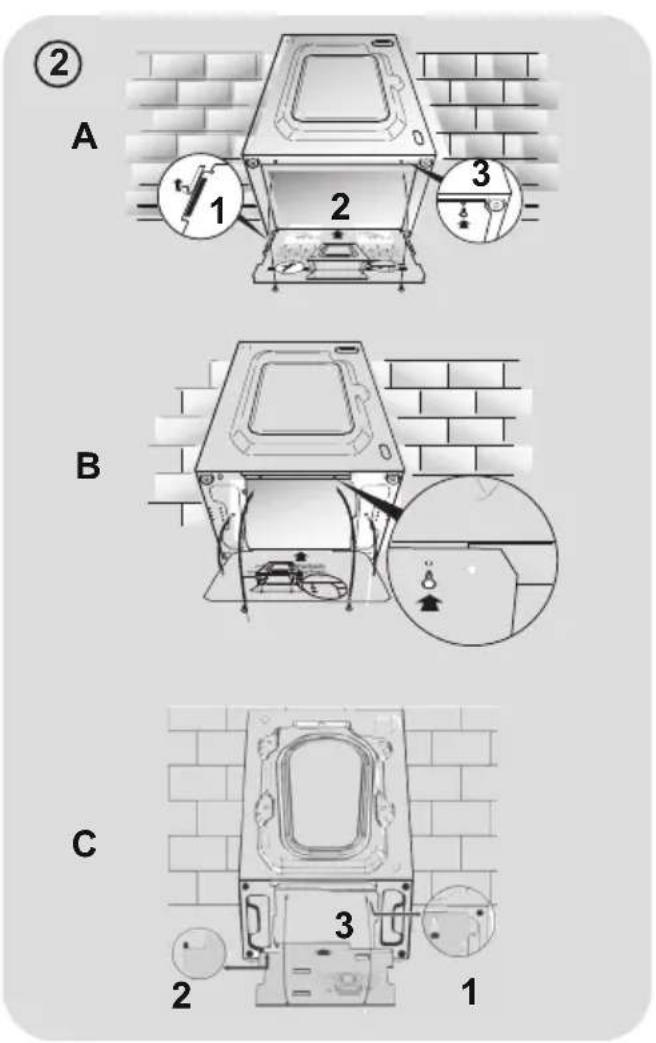 ②

A

1

2

3

B

C

3

2

1