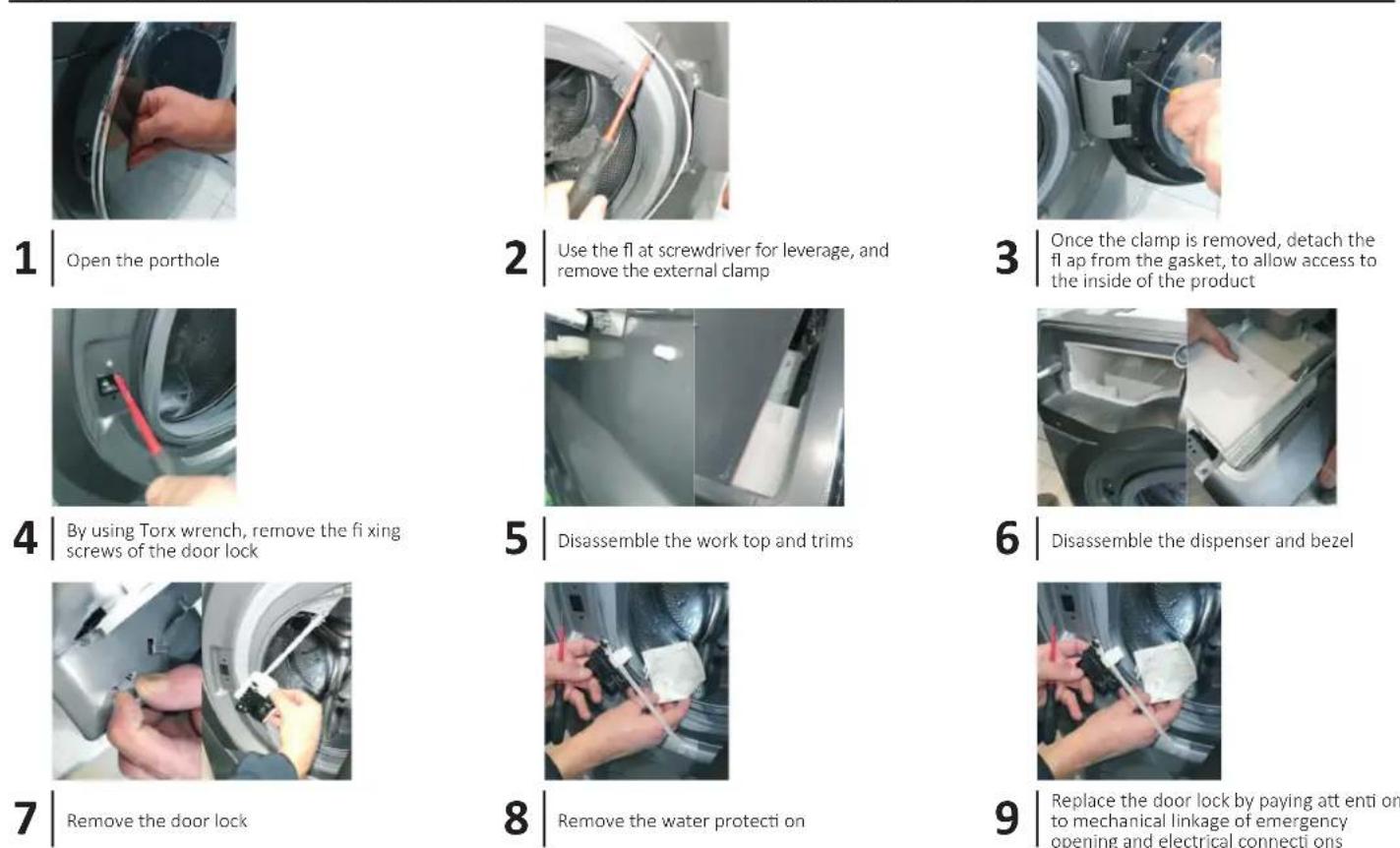 1
Open the porthole

2
Use the fl at screwdriver for leverage, and remove the external clamp

3
Once the clamp is removed, detach the fl ap from the gasket, to allow access to the inside of the product

4
By using Torx wrench, remove the fi xing screws of the door lock

5
Disassemble the work top and trims

6
Disassemble the dispenser and bezel

7
Remove the door lock

8
Remove the water protecti on

9
Replace the door lock by paying att enti on to mechanical linkage of emergency opening and electrical connecti ons