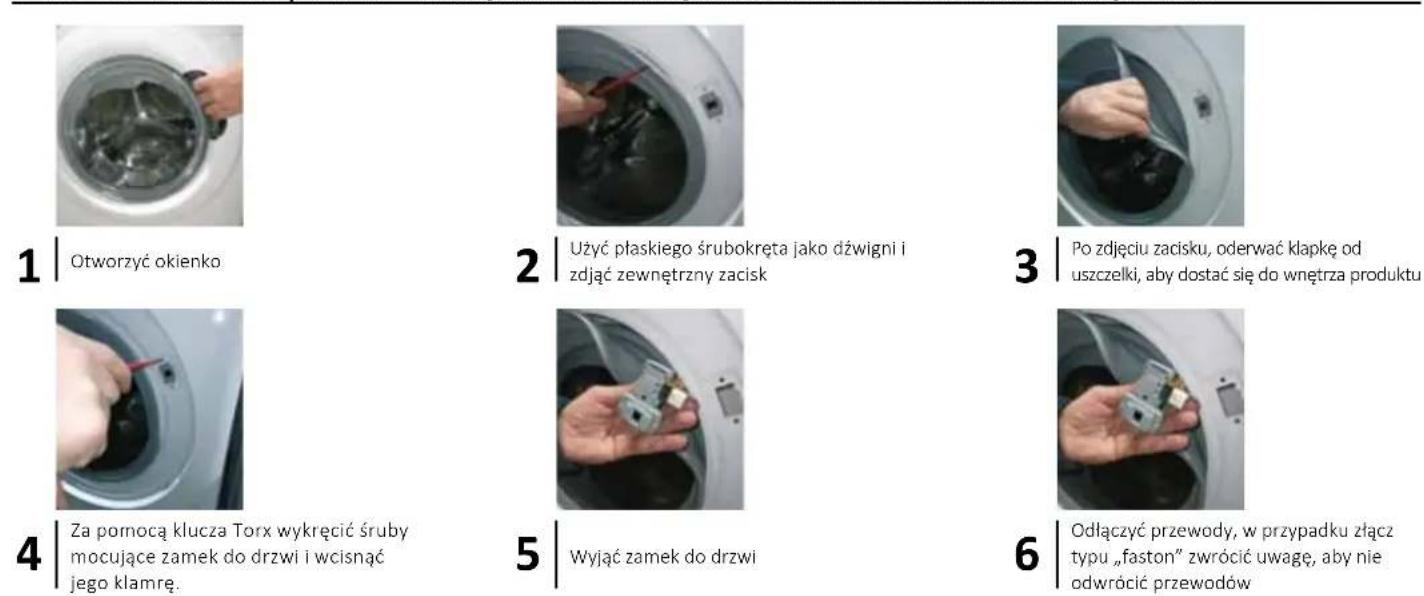 1 Otworzyć okienko

2 Użyć płaskiego śrubokręta jako dźwigni i zdjąć zewnętrzny zacisk

3 Po zdjęciu zacisku, oderwać klapkę od uszczelki, aby dostać się do wnętrza produktu

4 Za pomocą klucza Torx wykręcić śruby mocujące zamek do drzwi i wcisnąć jego klamrę.

5 Wyjąć zamek do drzwi

6 Odłączyć przewody, w przypadku złącz typu „faston" zwrócić uwagę, aby nie odwrócić przewodów