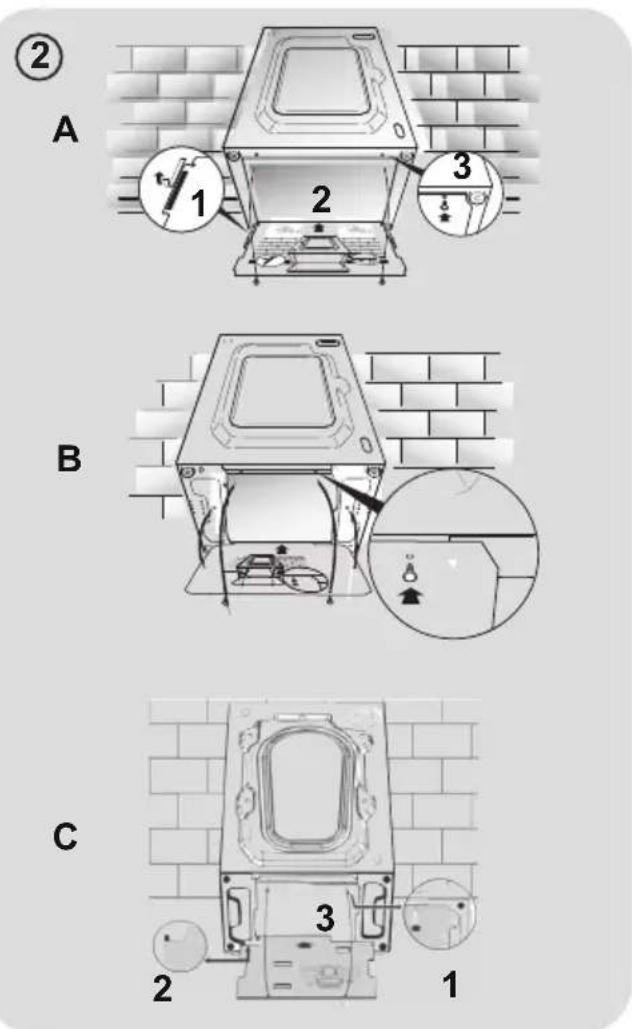 ②

A

1

2

3

B

C

3

2

1