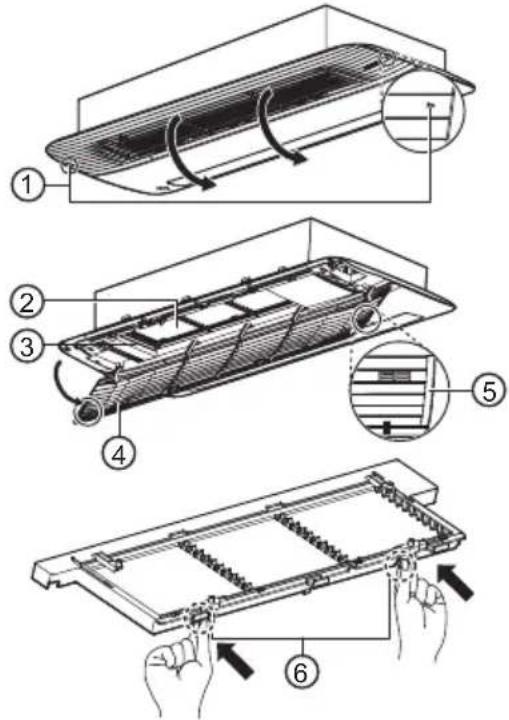 1

2

3

4

5

6