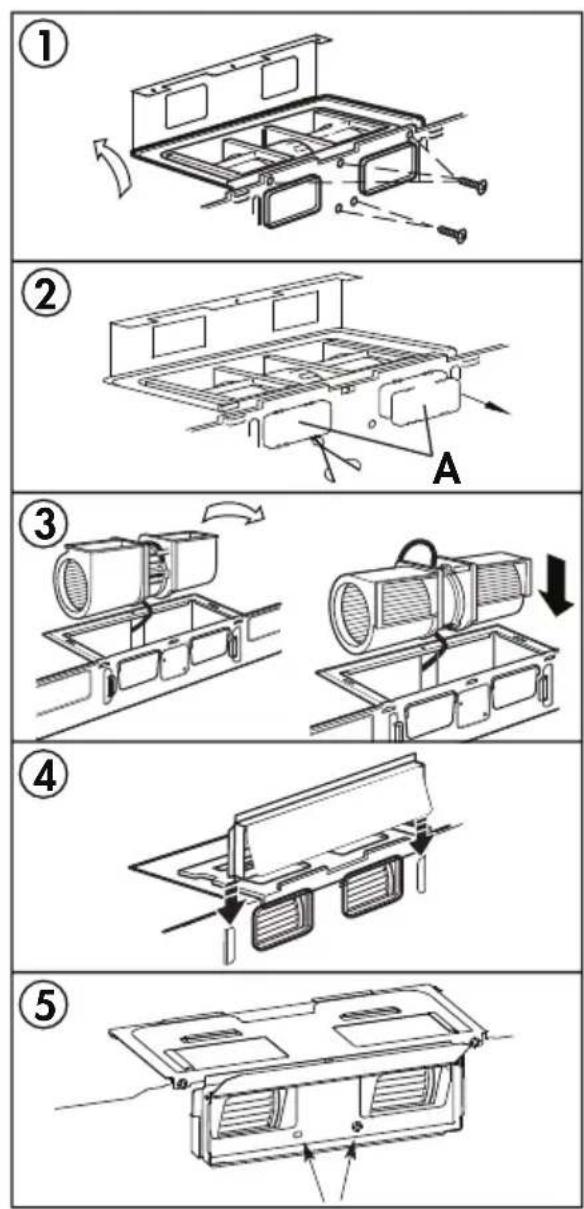 1

2

A

3

4

5