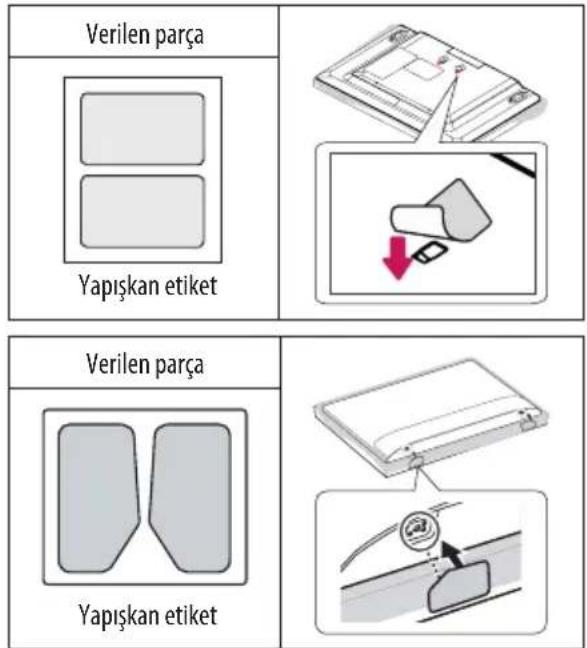 Verilen parça

Yapışkan etiket

Verilen parça

Yapışkan etiket