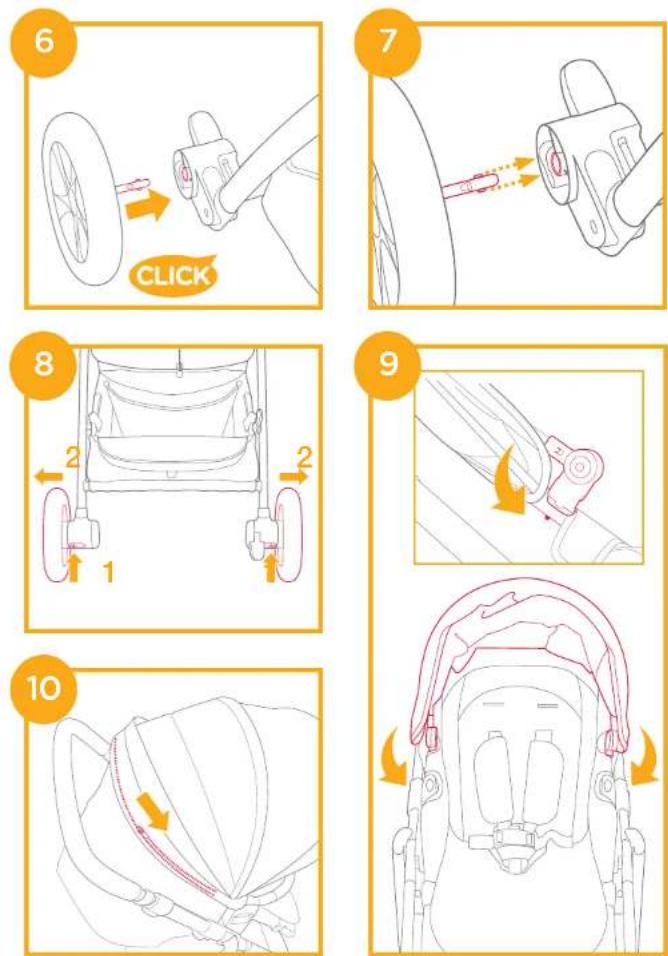 6

CLICK

7

8

2

2

1

9

10