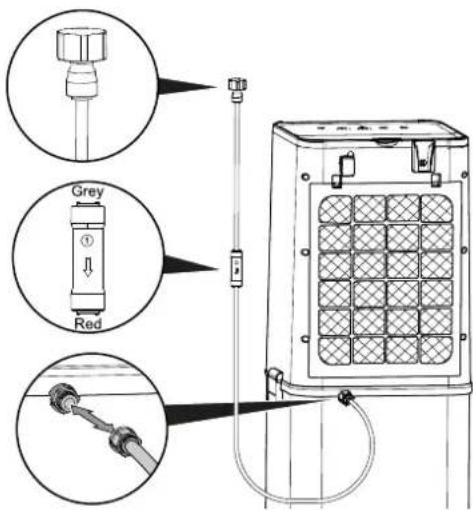 Grey
①
Red