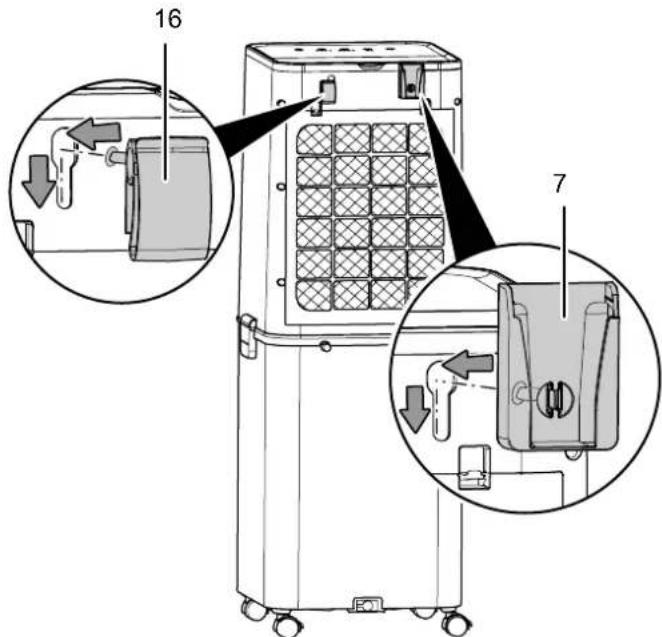 16

7