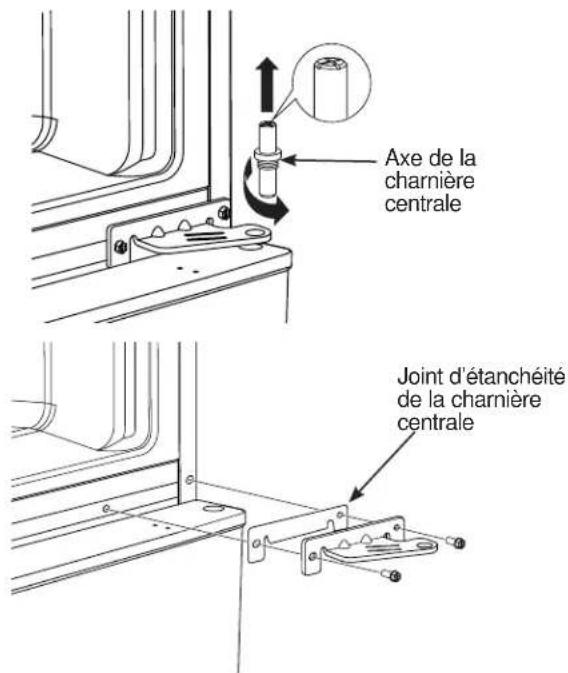 Axe de la charnière centrale

Joint d'étanchéité de la charnière centrale