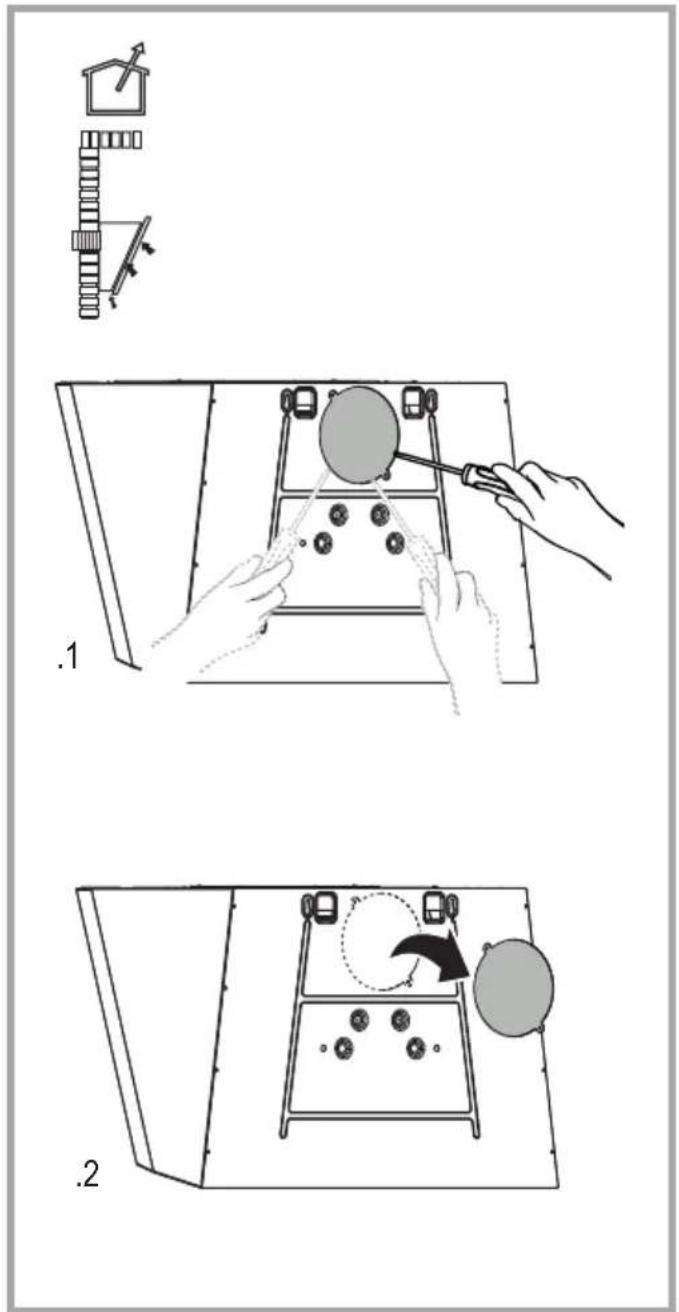 .1

.2