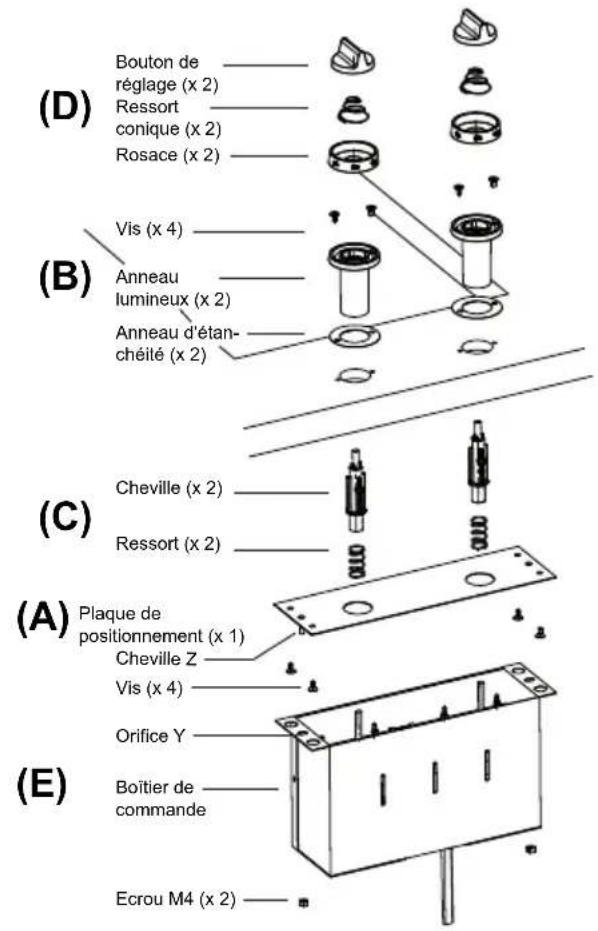 (D)
Bouton de réglage (x 2)
Ressort conique (x 2)
Rosace (x 2)

Vis (x 4)

(B)
Anneau lumineux (x 2)
Anneau d'étanchéité (x 2)

Cheville (x 2)

(C)
Ressort (x 2)

(A)
Plaque de positionnement (x 1)
Cheville Z

Vis (x 4)

Orifice Y

(E)
Boîtier de commande

Ecrou M4 (x 2)