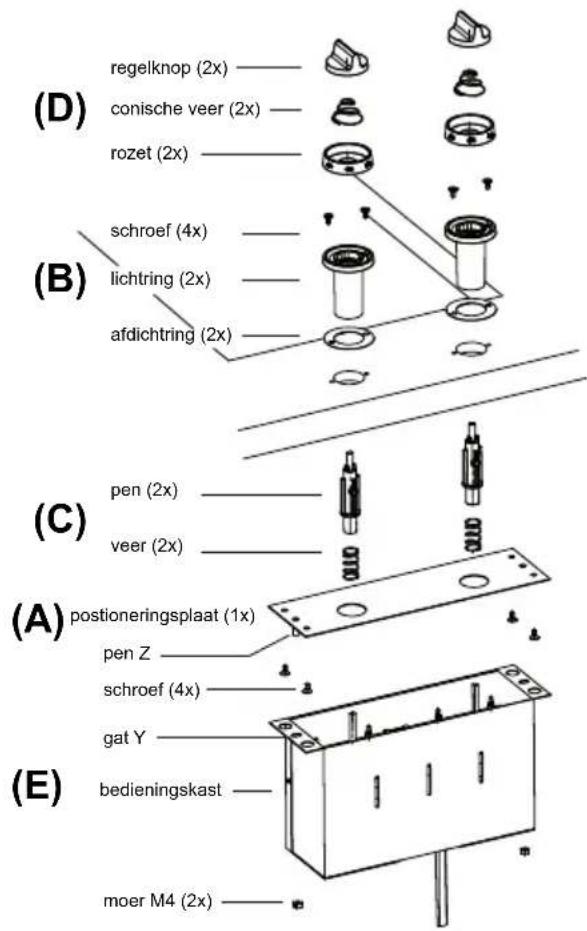 (D)
regelknop (2x)
conische veer (2x)
rozet (2x)

(B)
schroef (4x)
lichtring (2x)
afdichtring (2x)

(C)
pen (2x)
veer (2x)

(A)
postioneringsplaat (1x)
pen Z
schroef (4x)
gat Y

(E)
bedieningskast
moer M4 (2x)