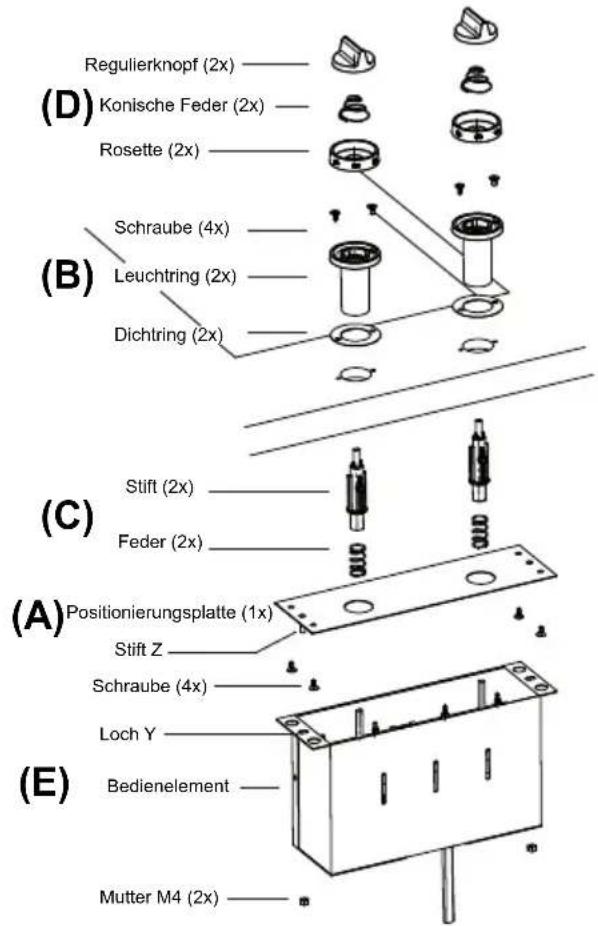 Regulierknopf (2x)
(D) Konische Feder (2x)
Rosette (2x)
Schraube (4x)
(B) Leuchtring (2x)
Dichtring (2x)
Stift (2x)
(C)
Feder (2x)
(A) Positionierungsplatte (1x)
Stift Z
Schraube (4x)
Loch Y
(E) Bedienelement
Mutter M4 (2x)