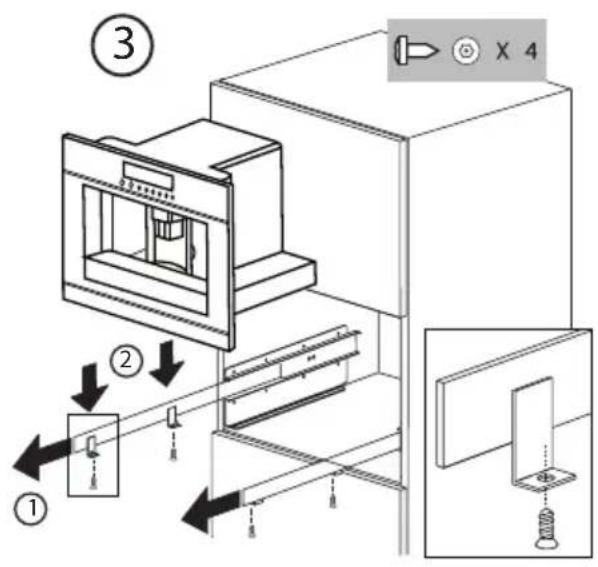 3

X 4

2

1