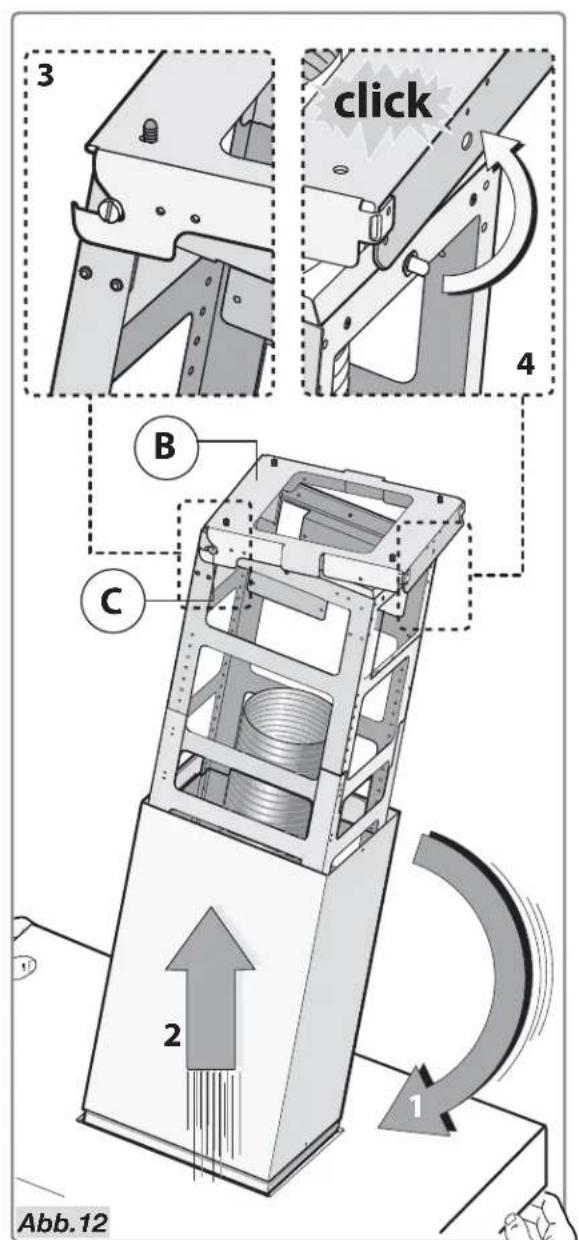 3

click

4

B

C

2

1

Abb.12