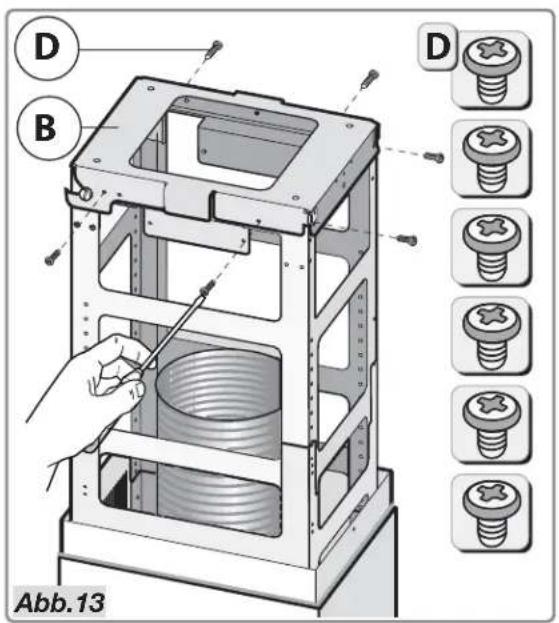 D
B
D
Abb.13