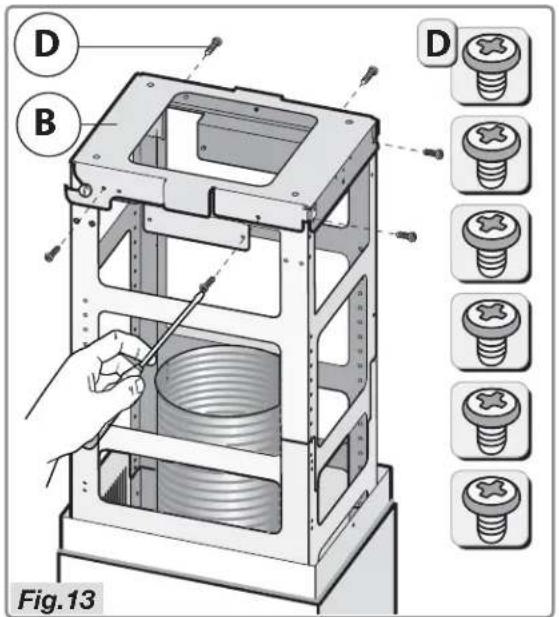 D

B

D

Fig.13