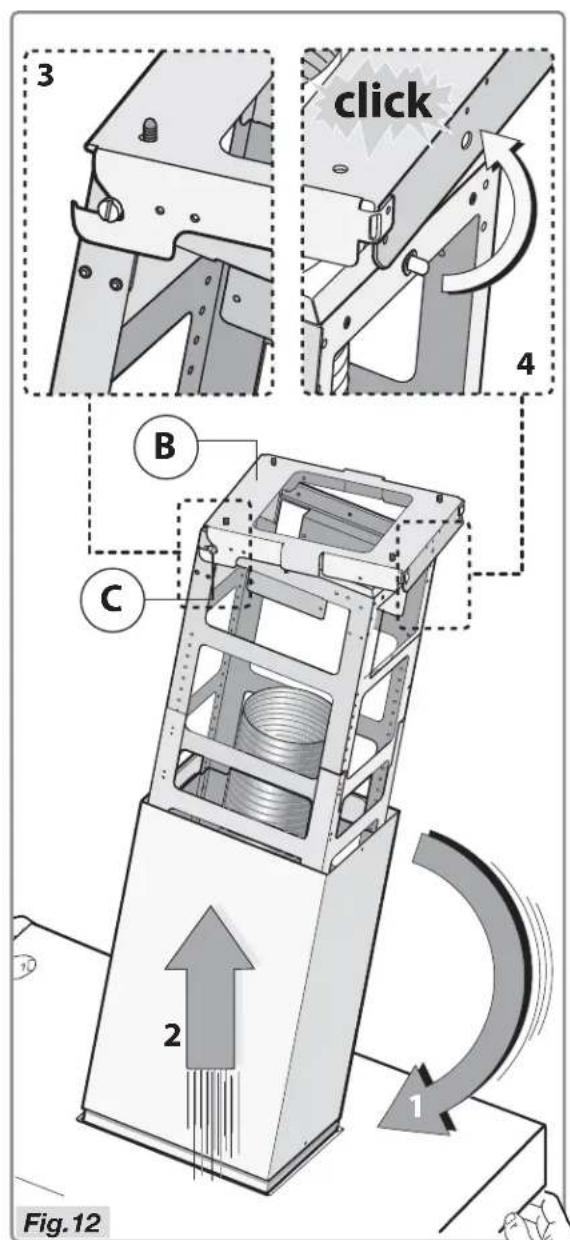 3
click
4
B
C
2
1
Fig.12