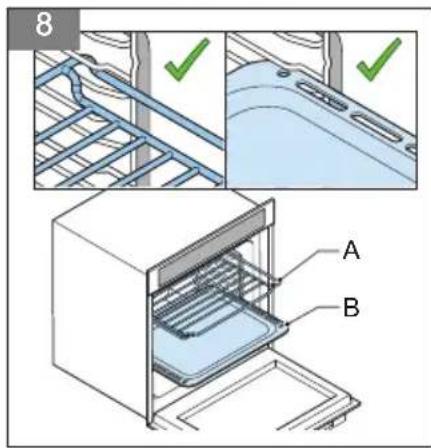 8

A

B