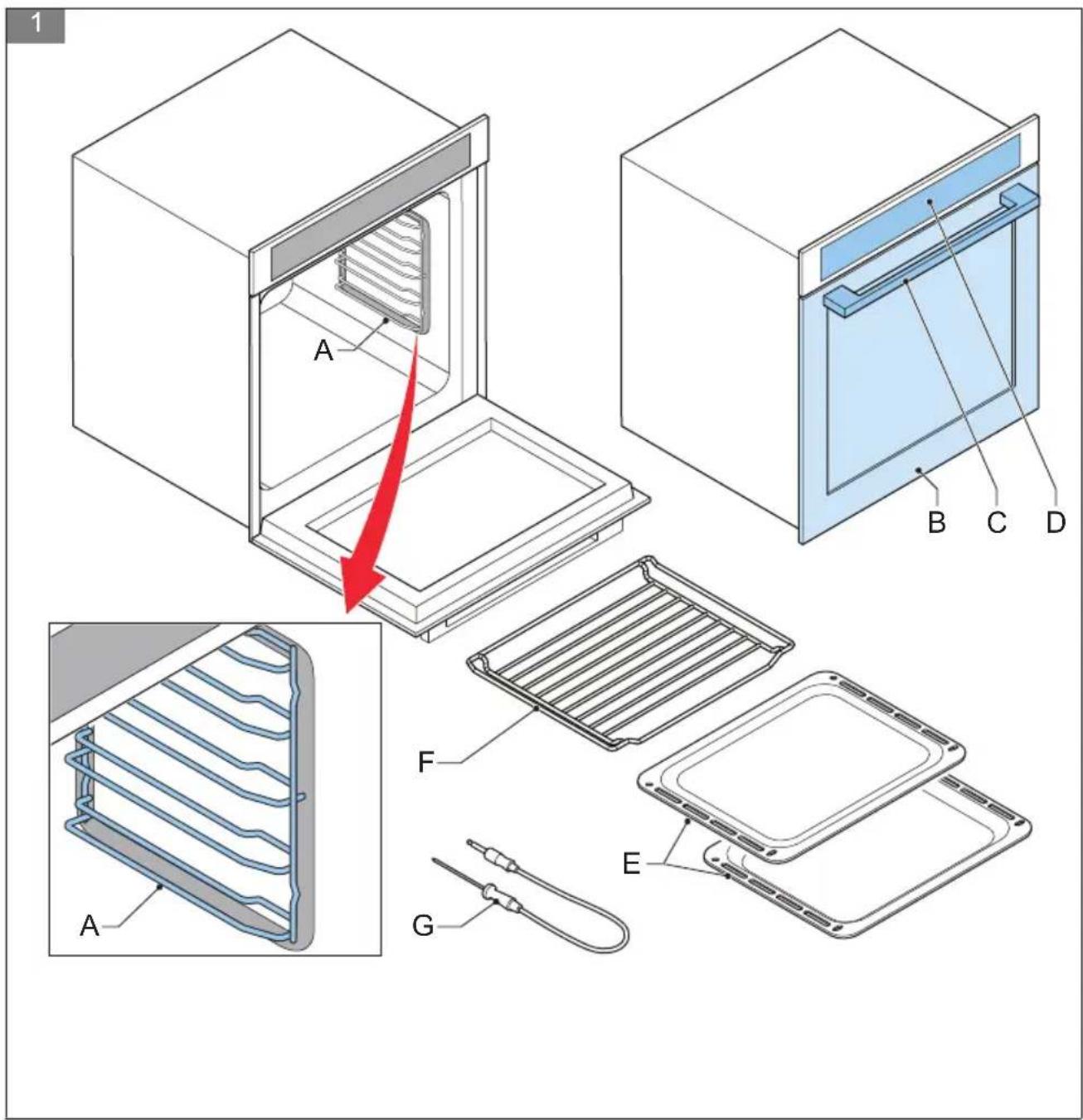 1

A

B C D

F

E

A

G