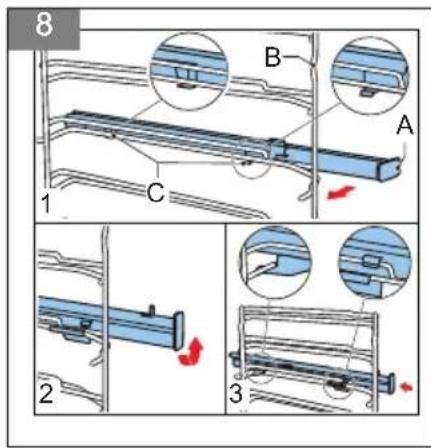 8

B

A

C

1

2

3