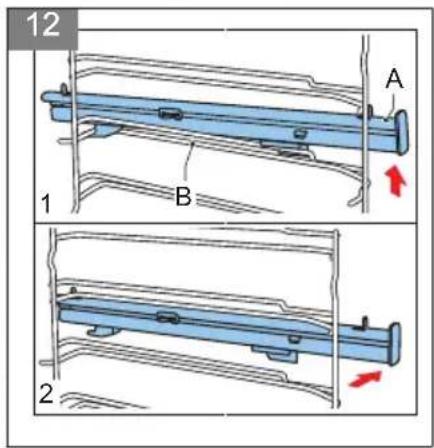 12

A

B

1

2