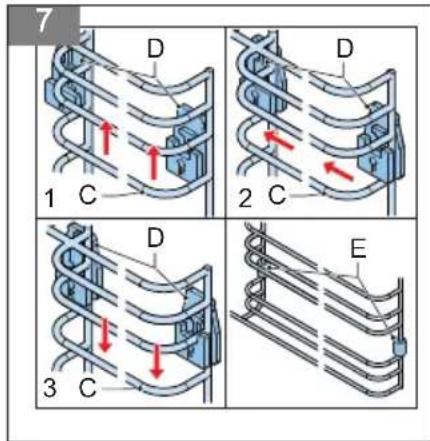 7

D

1 C

D

2 C

D

3 C

E