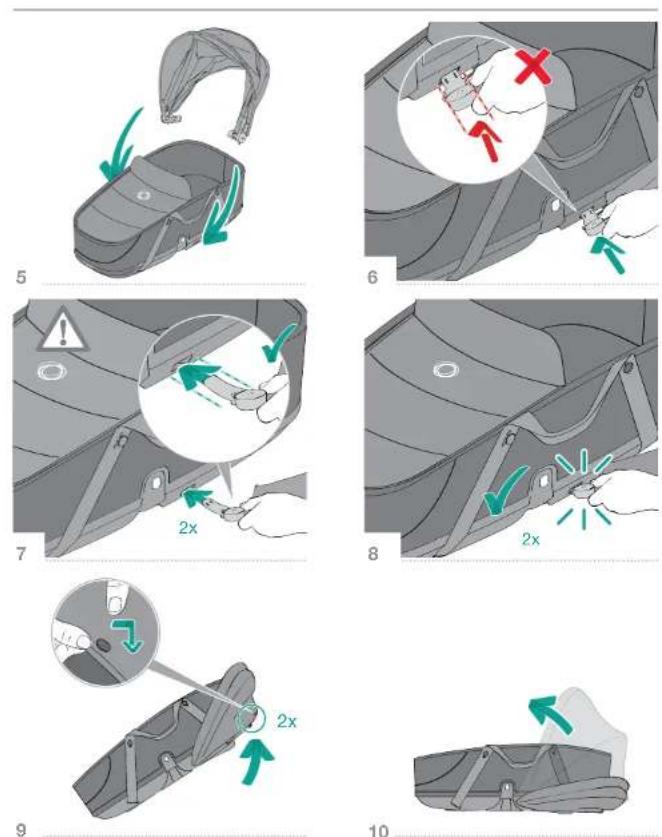 5

6

2x

7

2x

8

2x

9

10