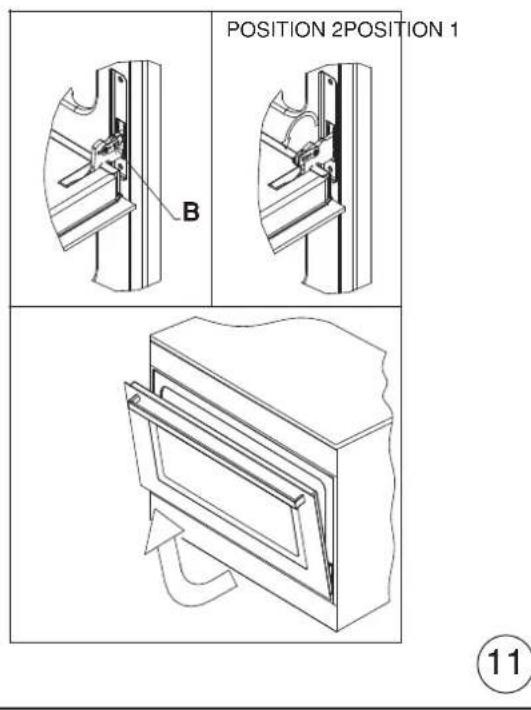 POSITION 2POSITION 1

B

11