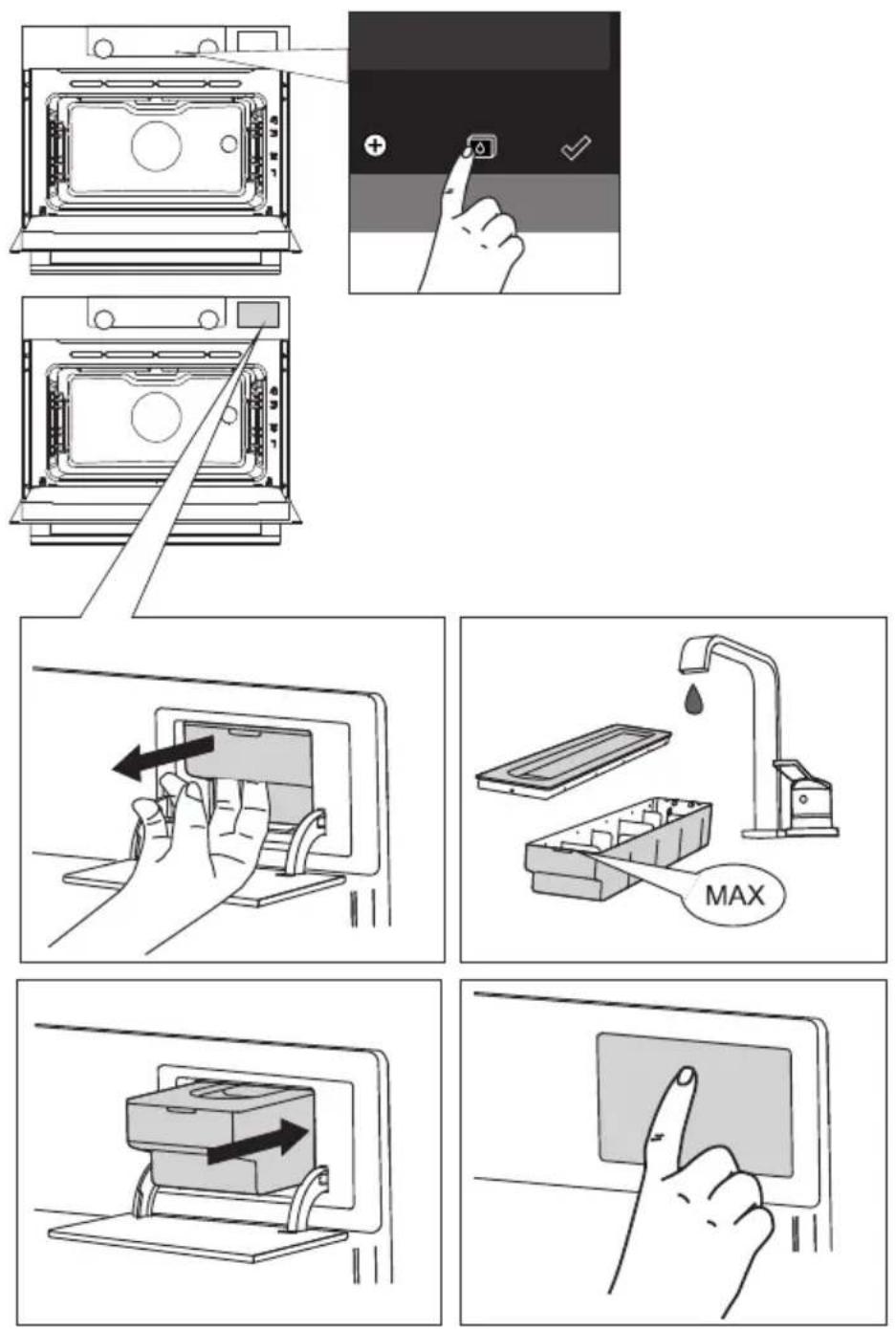 MAX