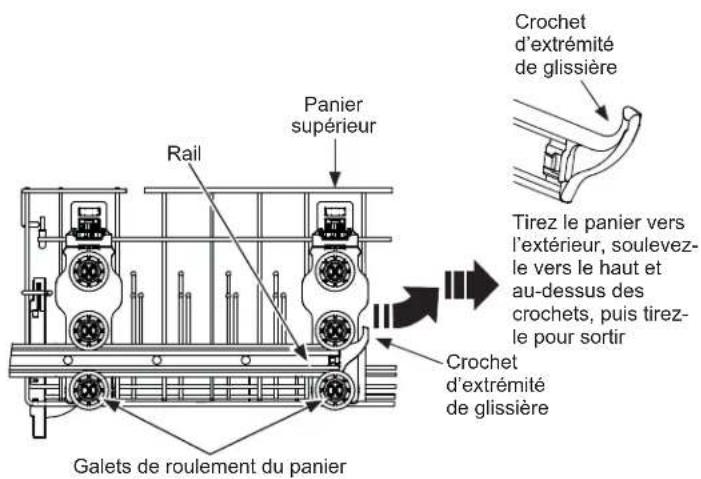 Crochet d'extrémité de glissière

Panier supérieur

Rail

Tirez le panier vers l'extérieur, soulevez-le vers le haut et au-dessus des crochets, puis tirez-le pour sortir

Crochet d'extrémité de glissière

Galets de roulement du panier