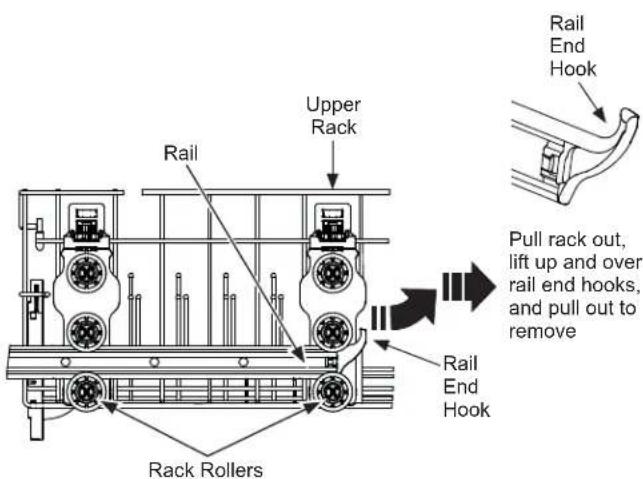 Rail End Hook

Upper Rack

Rail

Pull rack out, lift up and over rail end hooks, and pull out to remove

Rail End Hook

Rack Rollers