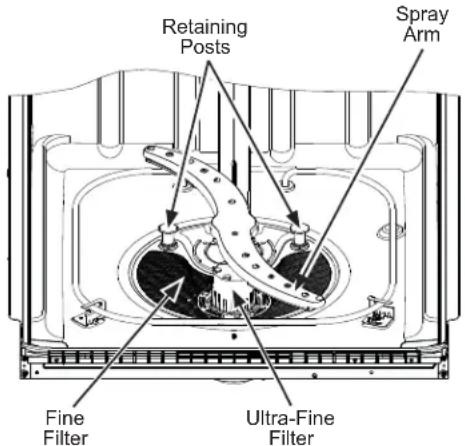 Retaining Posts

Spray Arm

Fine Filter

Ultra-Fine Filter