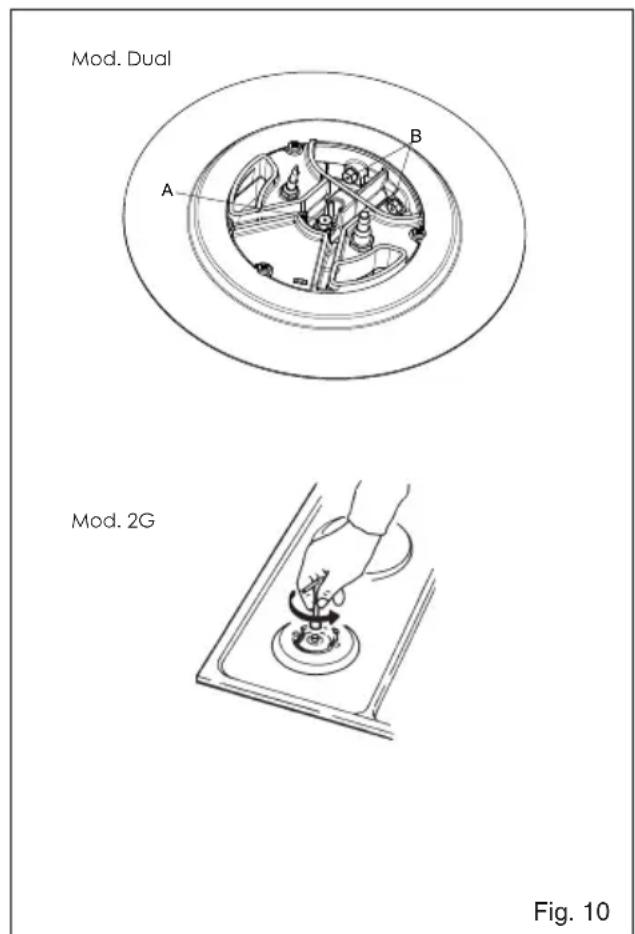 Mod. Dual

B

A

Mod. 2G

Fig. 10