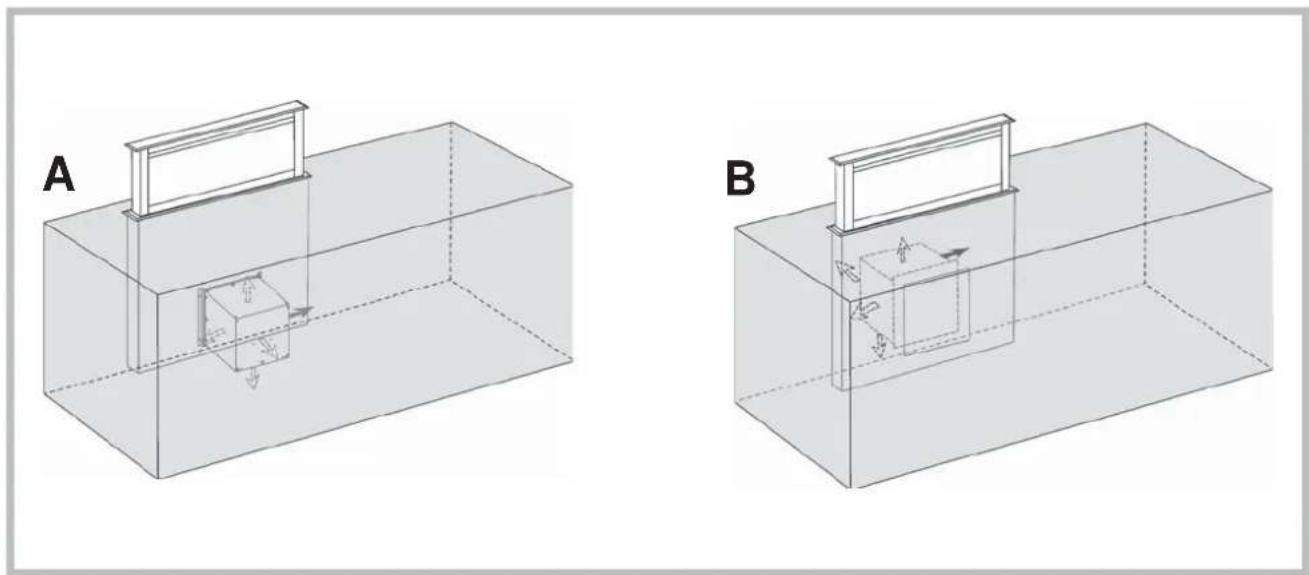 A

B