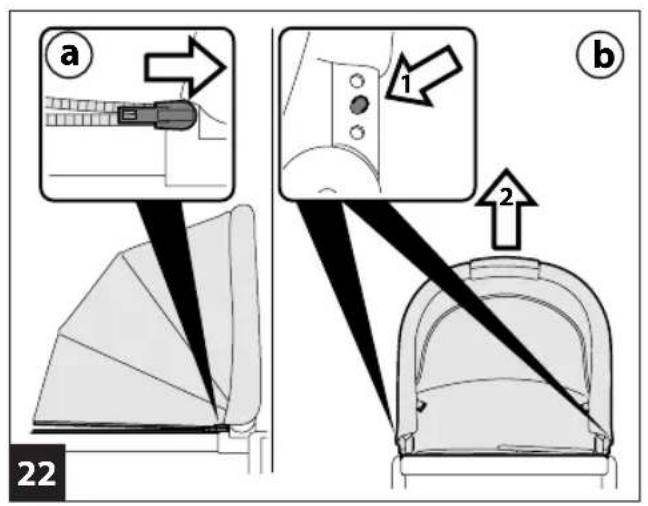 a
b
1
2
22