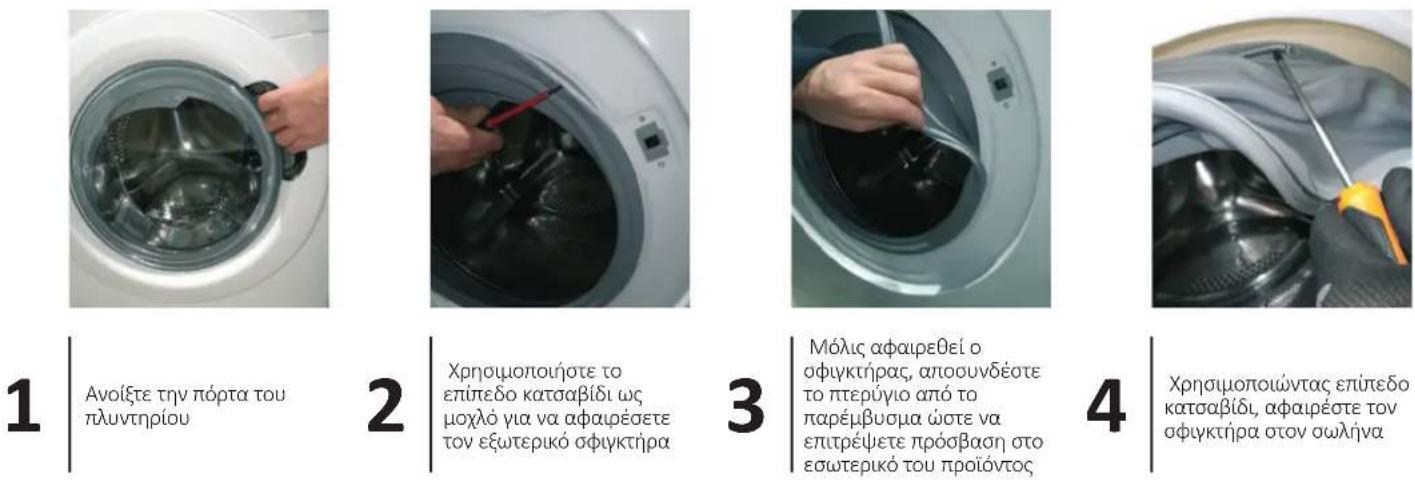 1

Ανοίξτε την πόρτα του πλυντηρίου

2

Χρησιμοποιήστε το επίπεδο κατσαβίδι ως μοχλό για να αφαιρέσετε τον εξωτερικό σφιγκτήρα

3

Μόλις αφαιρεθεί ο σφιγκτήρας, αποσυνδέστε το πτερύγιο από το παρέμβυσμα ώστε να επιτρέψετε πρόσβαση στο εσωτερικό του προϊόντος

4

Χρησιμοποιώντας επίπεδο κατσαβίδι, αφαιρέστε τον σφιγκτήρα στον σωλήνα