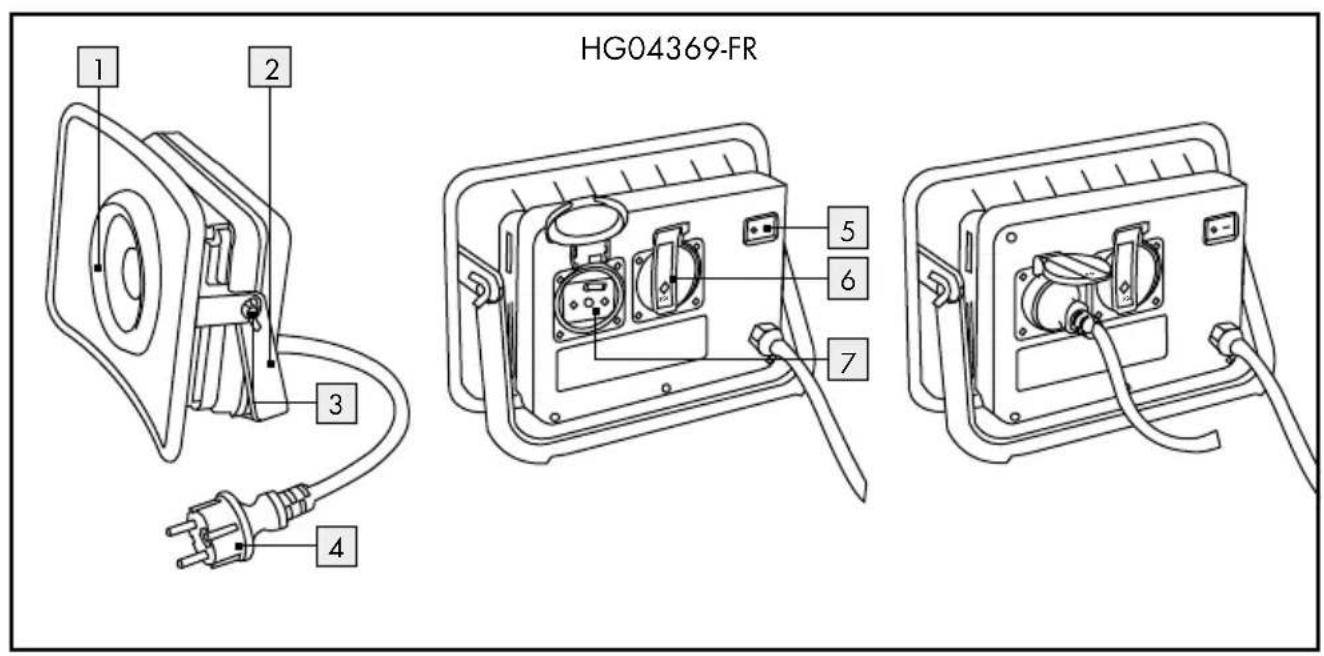 HG04369-FR

1

2

3

4

5

6

7