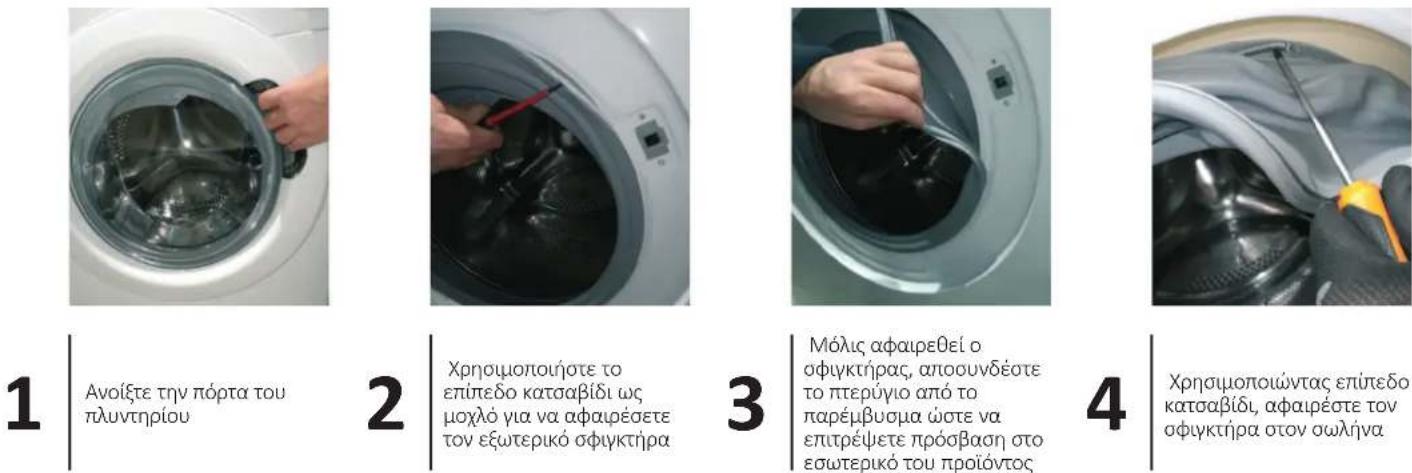 1

Ανοίξτε την πόρτα του πλυντηρίου

2

Χρησιμοποιήστε το επίπεδο κατσαβίδι ως μοχλό για να αφαιρέσετε τον εξωτερικό σφιγκτήρα

3

Μόλις αφαιρεθεί ο σφιγκτήρας, αποσυνδέστε το πτερύγιο από το παρέμβυσμα ώστε να επιτρέψετε πρόσβαση στο εσωτερικό του προϊόντος

4

Χρησιμοποιώντας επίπεδο κατσαβίδι, αφαιρέστε τον σφιγκτήρα στον σωλήνα