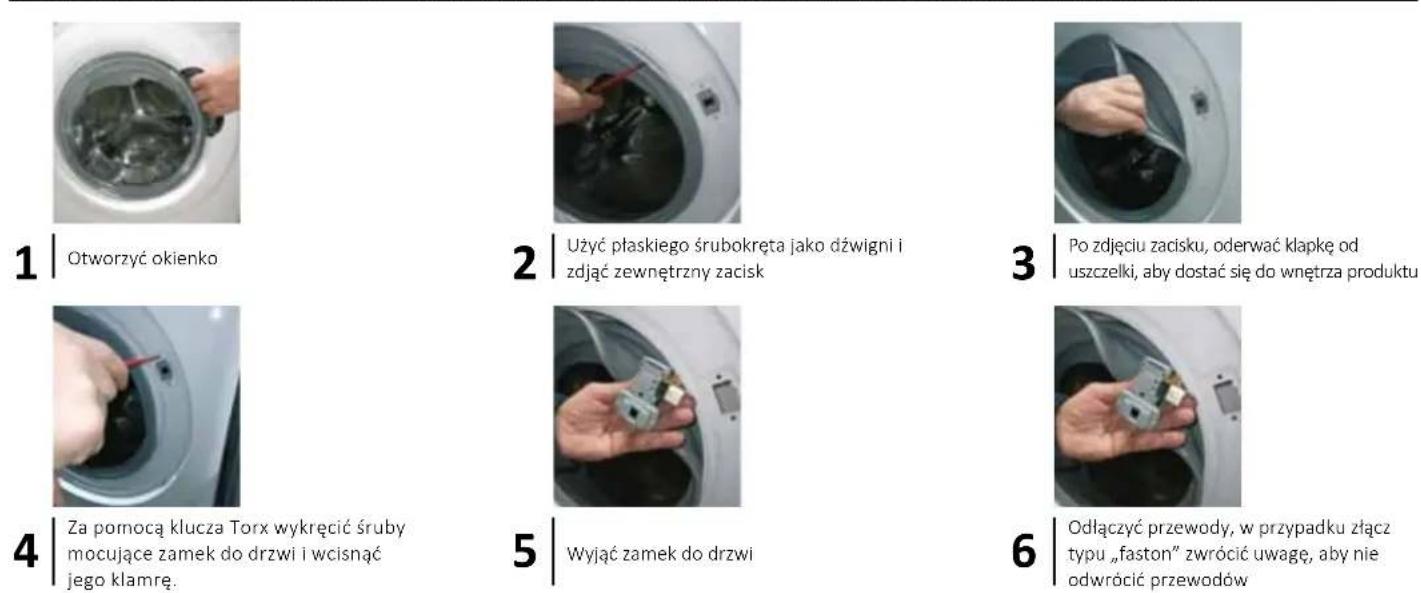 1 Otworzyć okienko

2 Użyć płaskiego śrubokręta jako dźwigni i zdjąć zewnętrzny zacisk

3 Po zdjęciu zacisku, oderwać klapkę od uszczelki, aby dostać się do wnętrza produktu

4 Za pomocą klucza Torx wykręcić śruby mocujące zamek do drzwi i wcisnąć jego klamrę.

5 Wyjąć zamek do drzwi

6 Odłączyć przewody, w przypadku złącz typu „faston" zwrócić uwagę, aby nie odwrócić przewodów