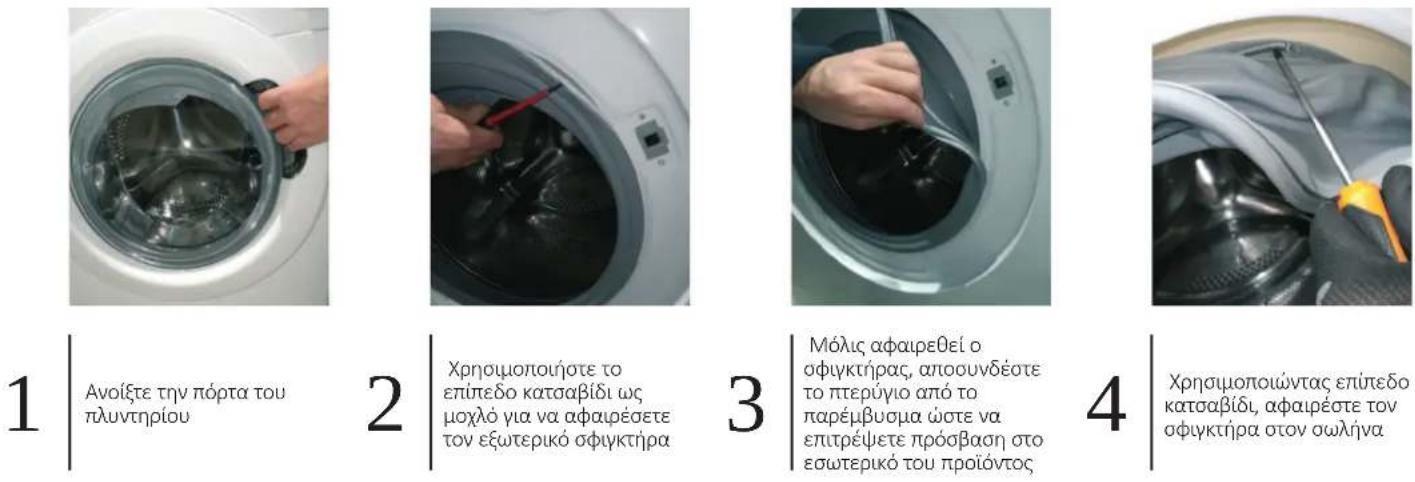 1

Ανοίξτε την πόρτα του πλυντηρίου

2

Χρησιμοποιήστε το επίπεδο κατσαβίδι ως μοχλό για να αφαιρέσετε τον εξωτερικό σφιγκτήρα

3

Μόλις αφαιρεθεί ο σφιγκτήρας, αποσυνδέστε το πτερύγιο από το παρέμβυσμα ώστε να επιτρέψετε πρόσβαση στο εσωτερικό του προϊόντος

4

Χρησιμοποιώντας επίπεδο κατσαβίδι, αφαιρέστε τον σφιγκτήρα στον σωλήνα