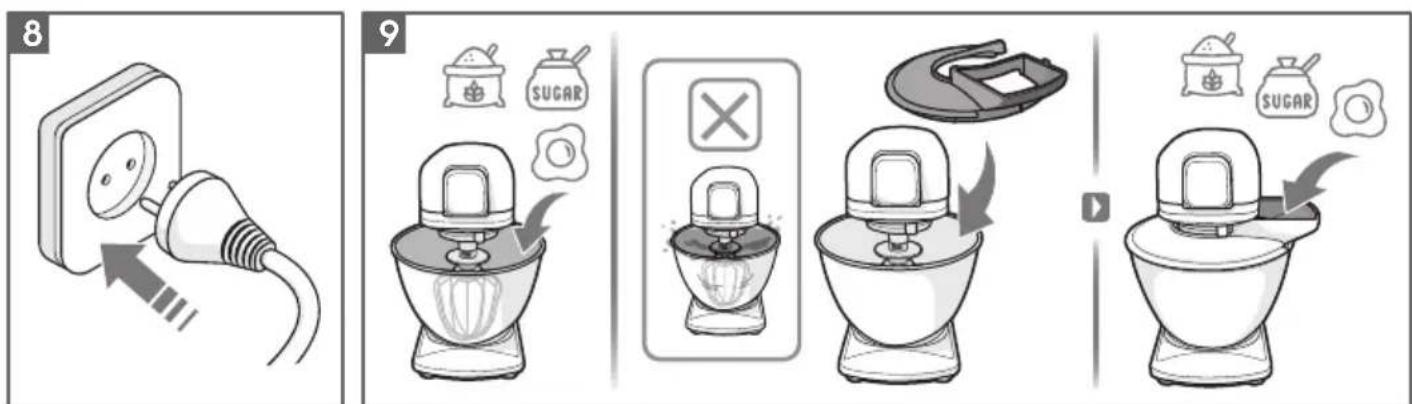 8

9

SUGAR

SUGAR