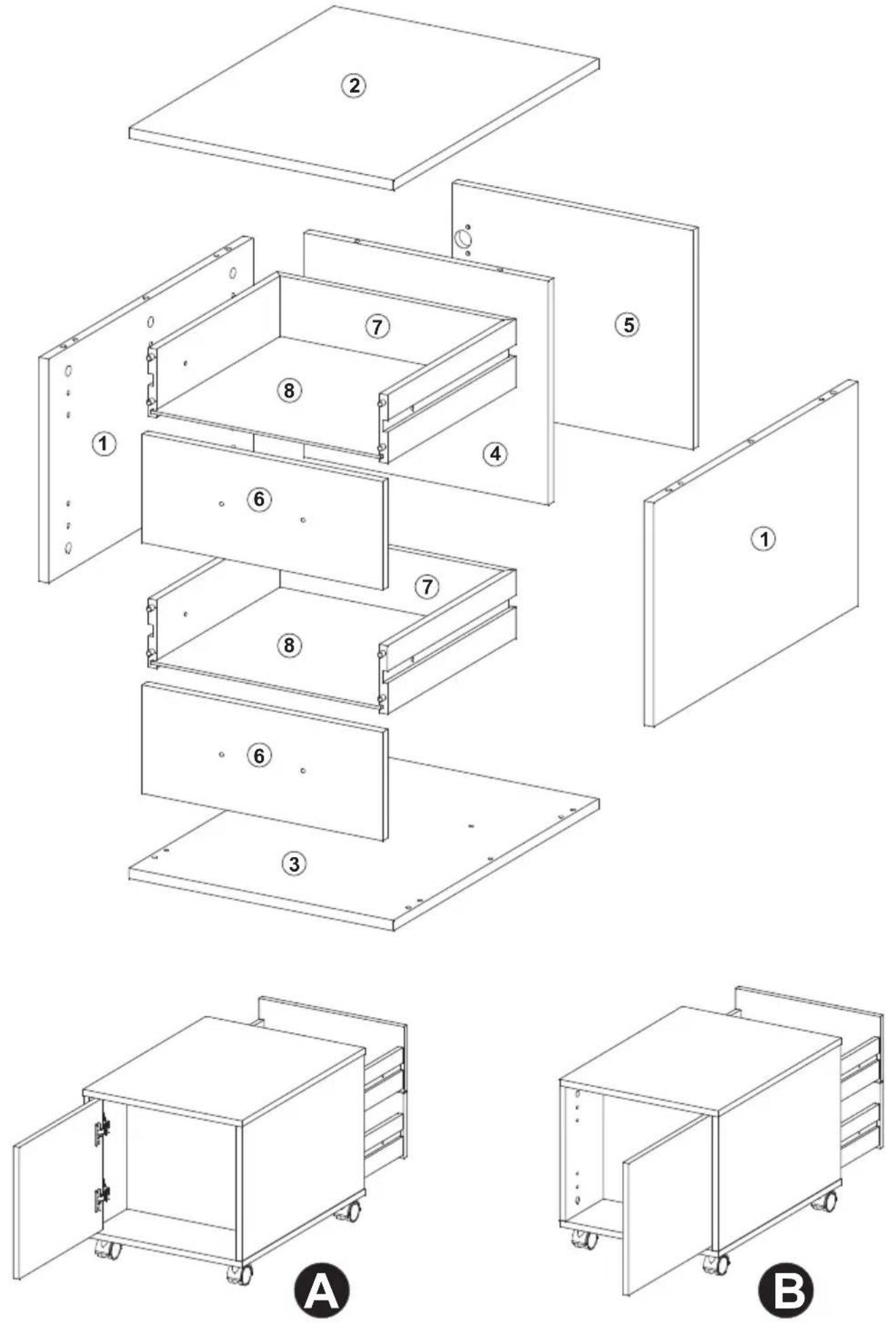 2
5
7
8
1
4
6
1
7
8
6
3
A
B