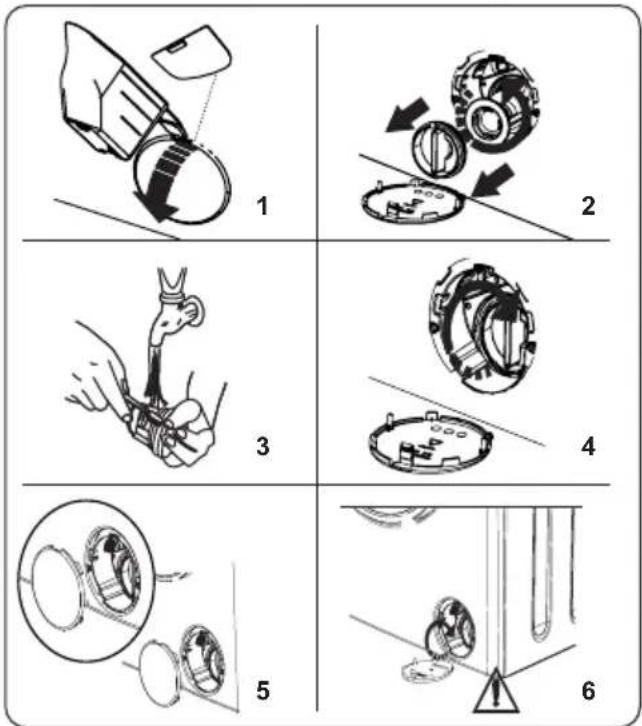 1

2

3

4

5

6