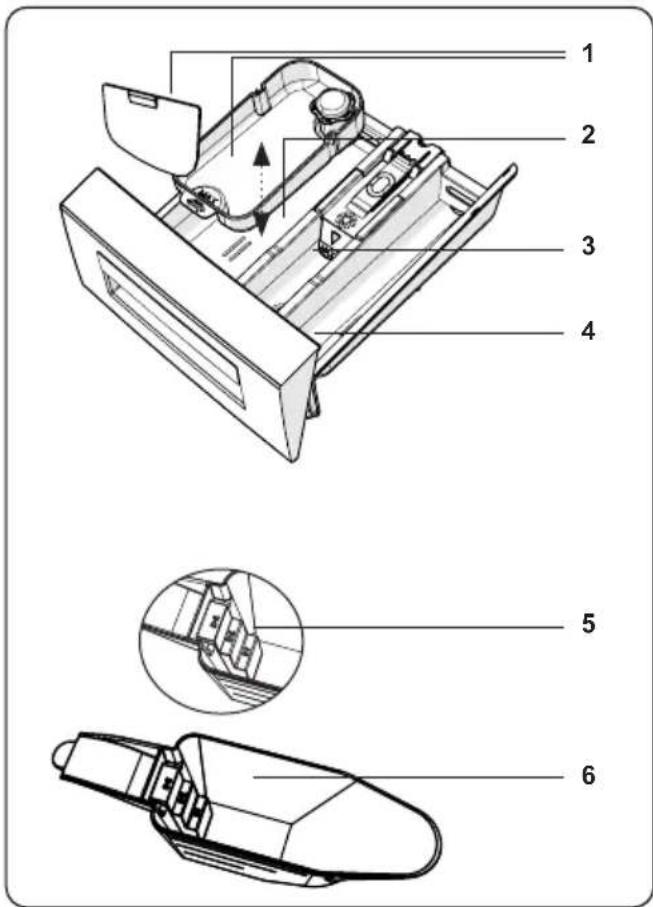 1
2
3
4
5
6