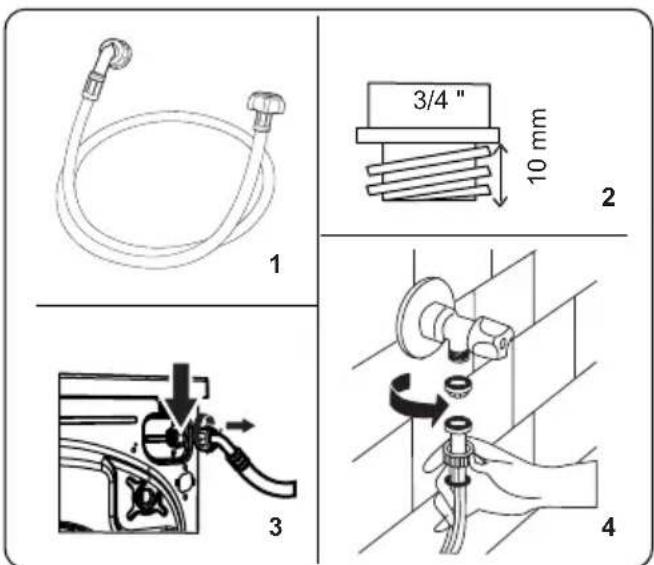 1

3/4 "

10 mm

2

3

4