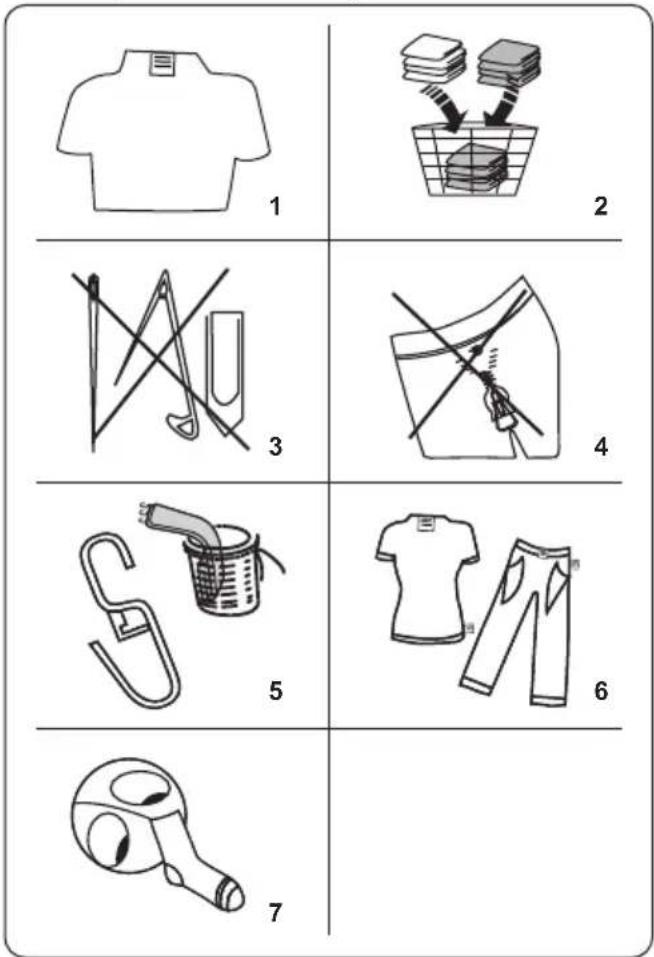 1

2

3

4

5

6

7