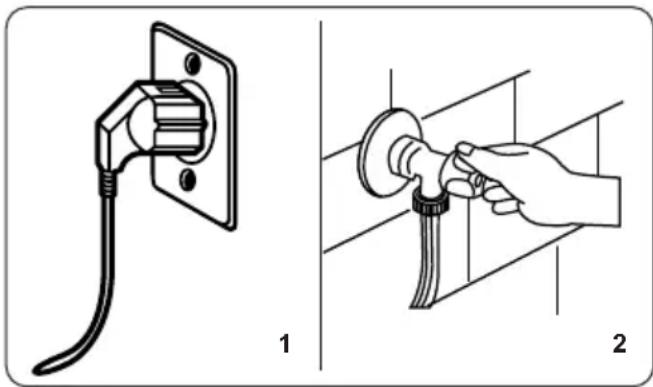 1

2