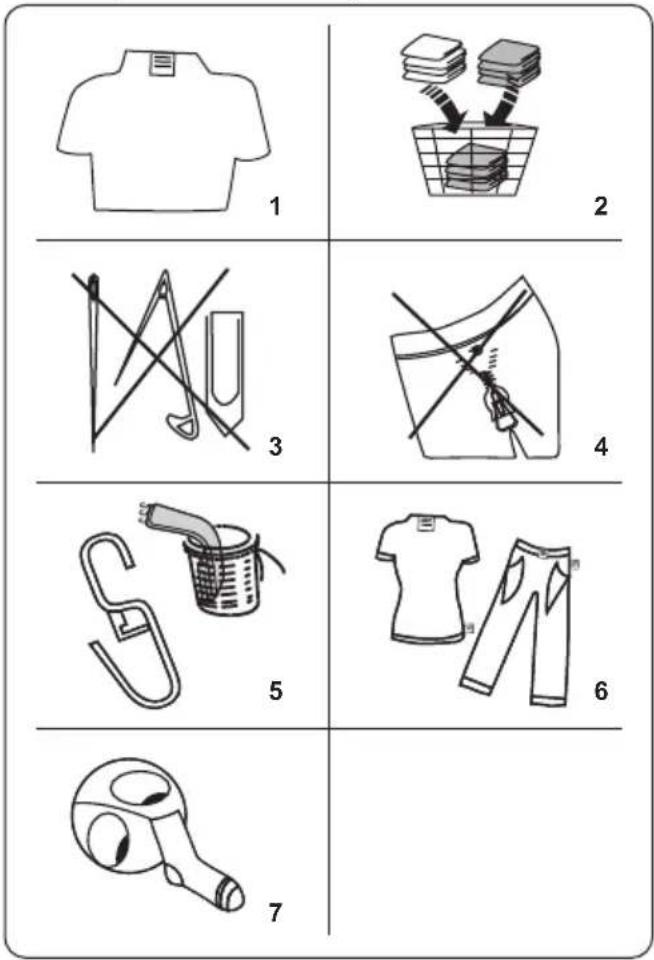 1

2

3

4

5

6

7