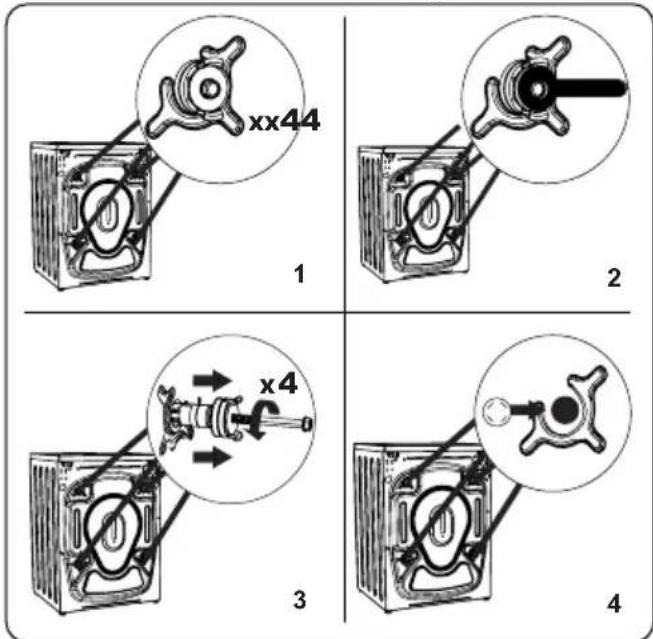 xx44

1

2

x4

3

4