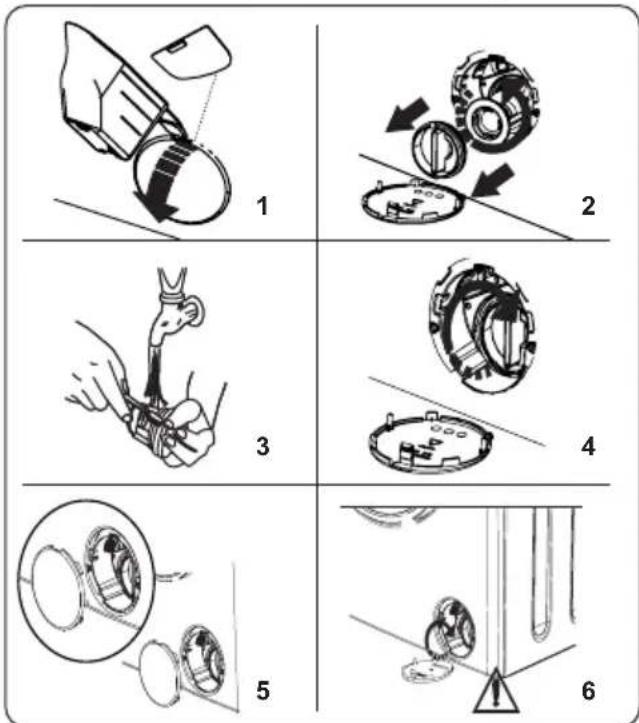 1

2

3

4

5

6