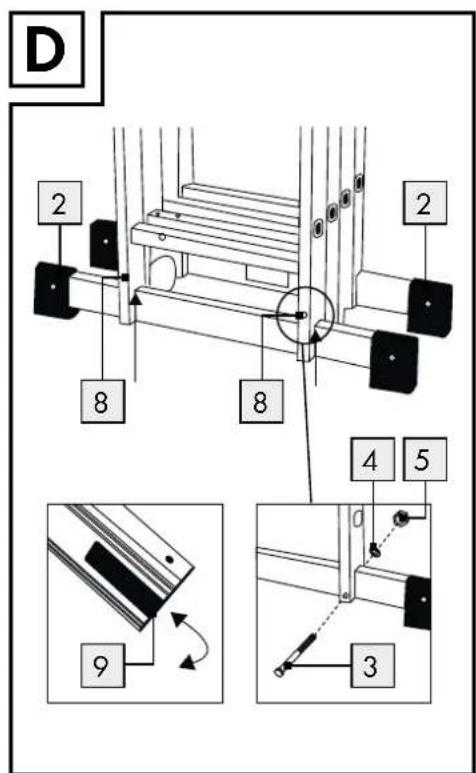 D

2

2

8

8

4

5

9

3